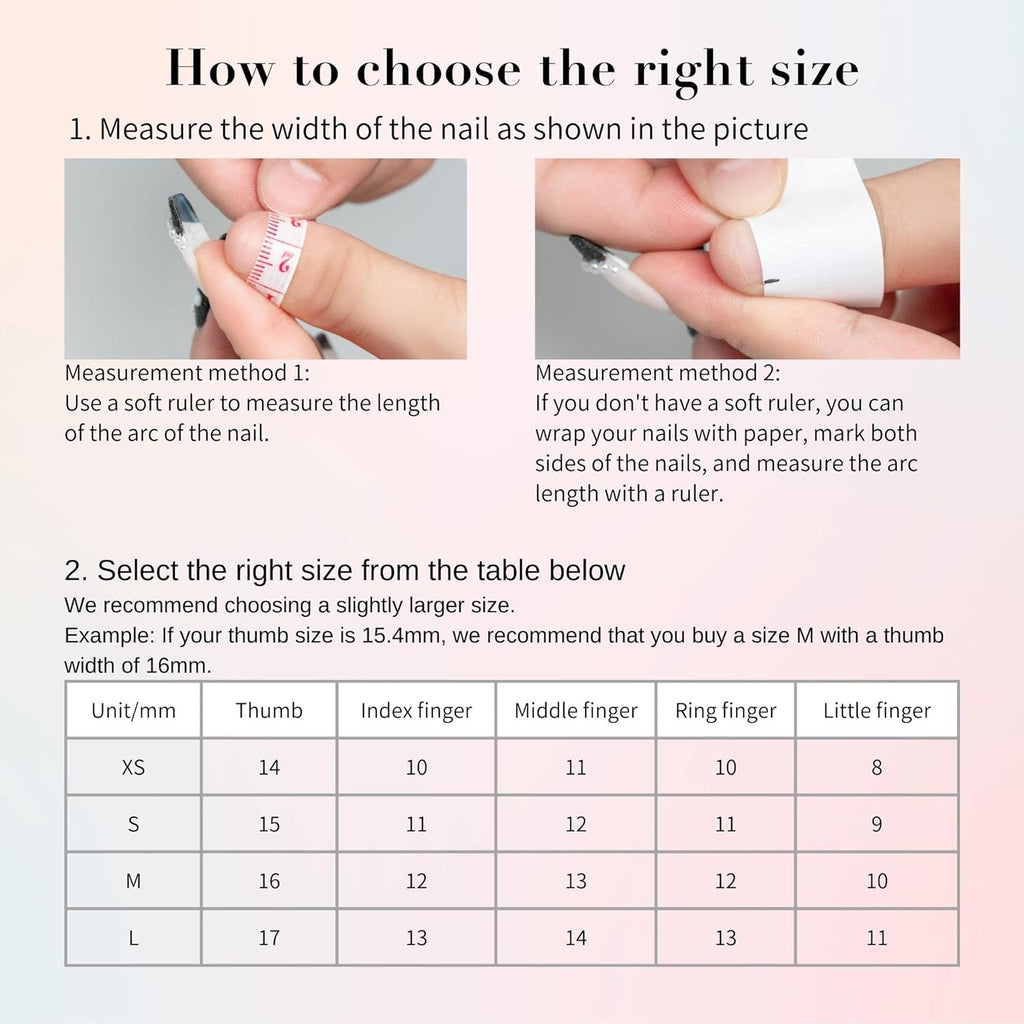 How to choose the right size

1. Measure the width of the nail as shown in the picture

2

Measurement method 1:
Use a soft ruler to measure the length of the arc of the nail.

Measurement method 2:
If you don't have a soft ruler, you can wrap your nails with paper, mark both sides of the nails, and measure the arc length with a ruler.

2. Select the right size from the table below
We recommend choosing a slightly larger size.
Example: If your thumb size is 15.4mm, we recommend that you buy a size M with a thumb width of 16mm.

| Unit/mm | Thumb | Index finger | Middle finger | Ring finger | Little finger |
|---|---|---|---|---|---|
| XS | 14 | 10 | 11 | 10 | 8 |
| S | 15 | 11 | 12 | 11 | 9 |
| M | 16 | 12 | 13 | 12 | 10 |
| L | 17 | 13 | 14 | 13 | 11 |