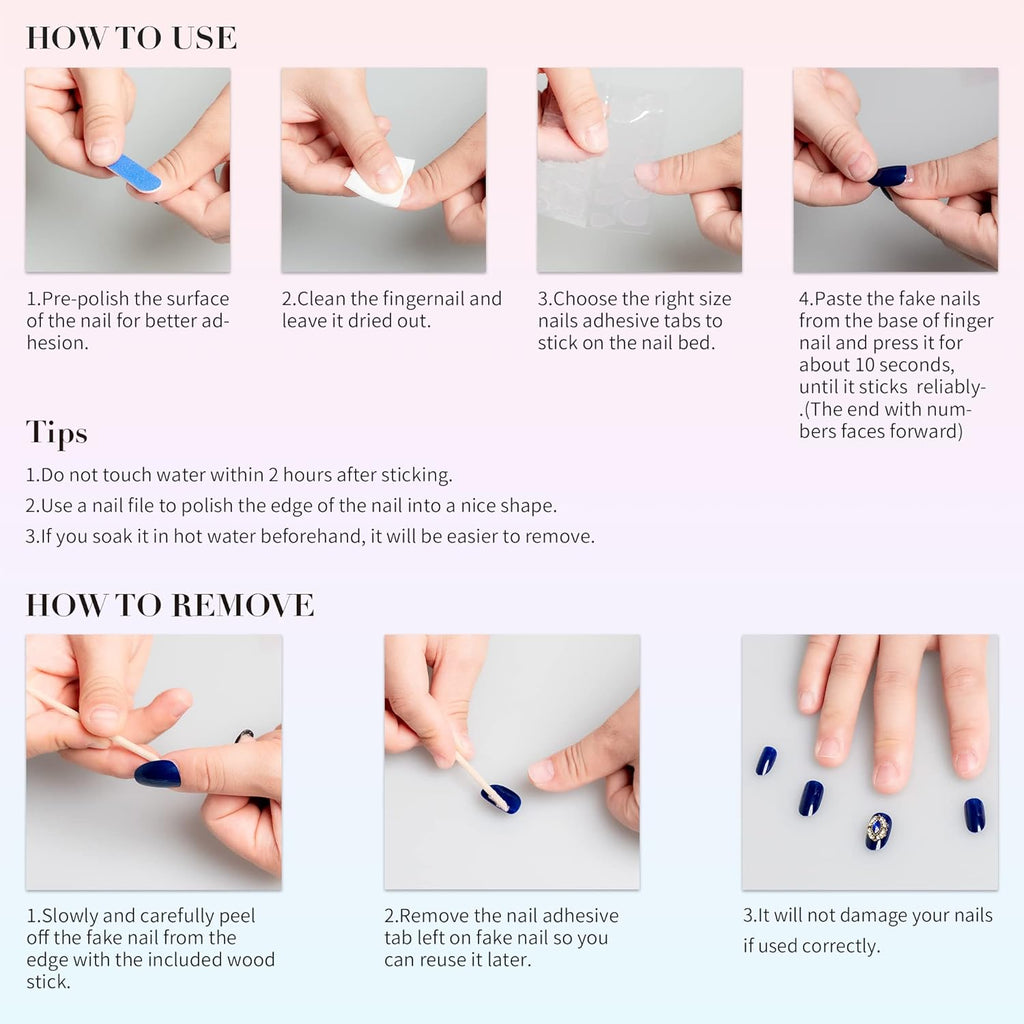 HOW TO USE

1.Pre-polish the surface of the nail for better adhesion.

2.Clean the fingernail and leave it dried out.

3.Choose the right size nails adhesive tabs to stick on the nail bed.

4.Paste the fake nails from the base of finger nail and press it for about 10 seconds, until it sticks reliably-.(The end with numbers faces forward)

Tips

1.Do not touch water within 2 hours after sticking.

2.Use a nail file to polish the edge of the nail into a nice shape.

3.If you soak it in hot water beforehand, it will be easier to remove.

HOW TO REMOVE

1.Slowly and carefully peel off the fake nail from the edge with the included wood stick.

2.Remove the nail adhesive tab left on fake nail so you can reuse it later.

3.It will not damage your nails if used correctly.